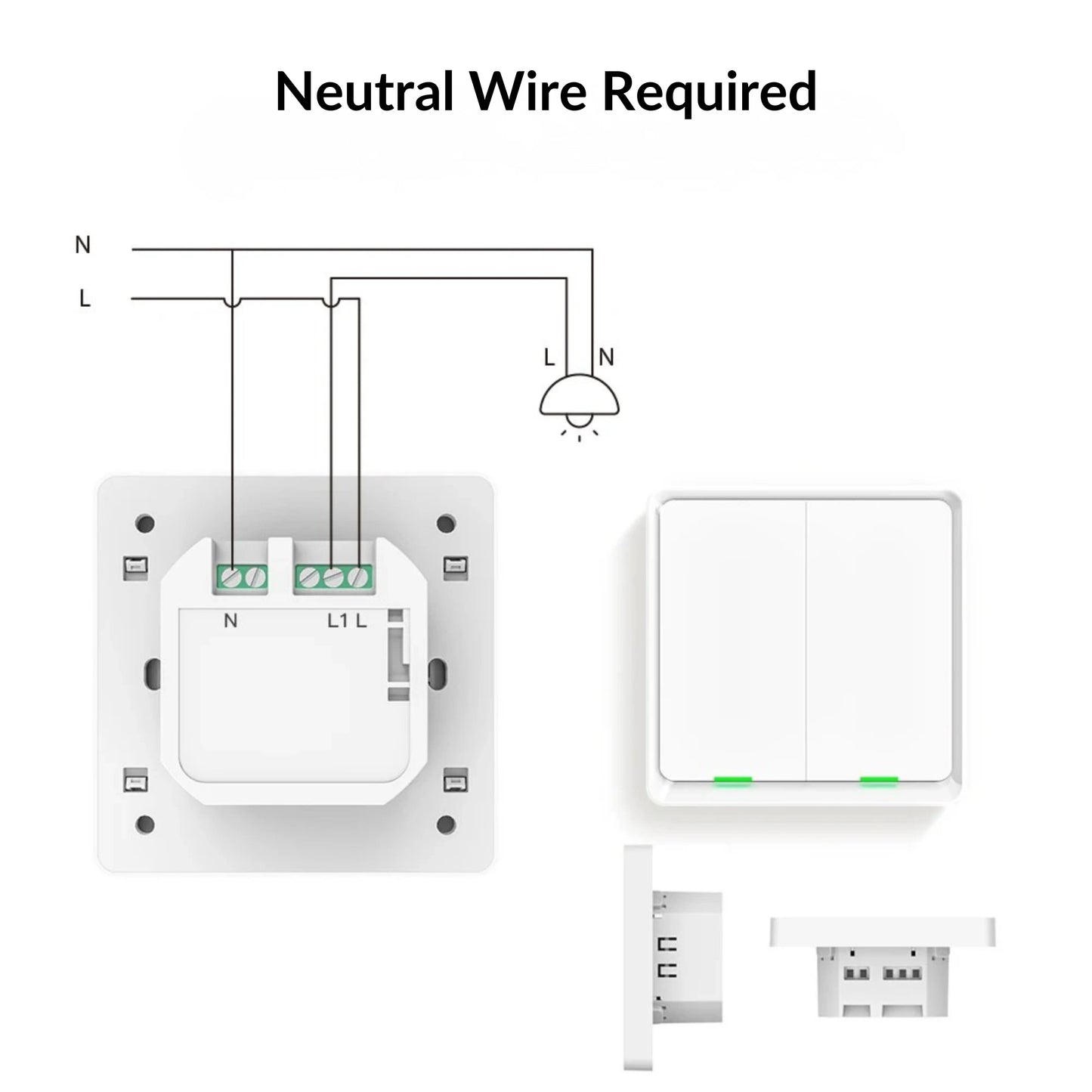 Neutral Wire Required

N

L

L N

N

L1 L