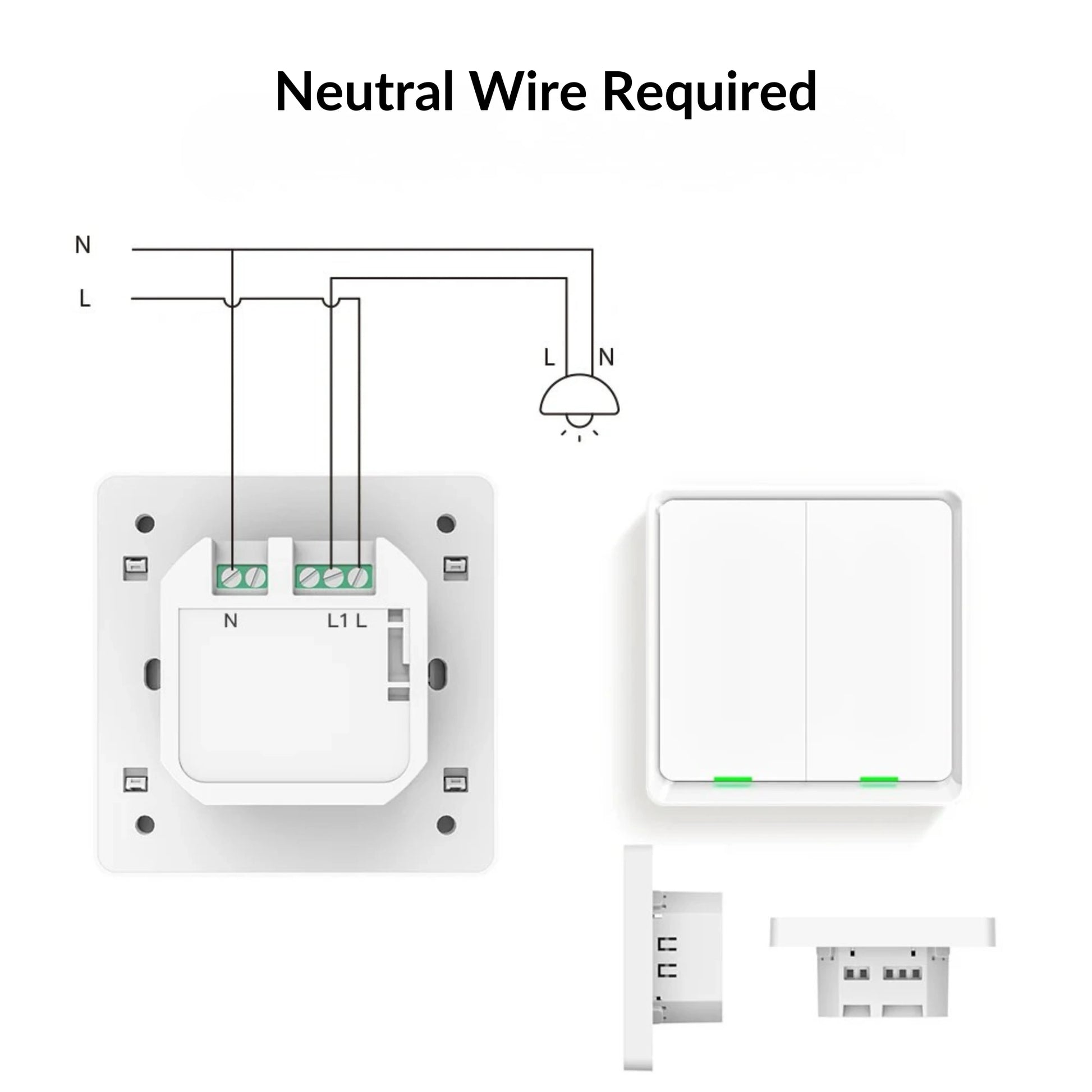 Neutral Wire Required

N

L

L

N

N

L1 L