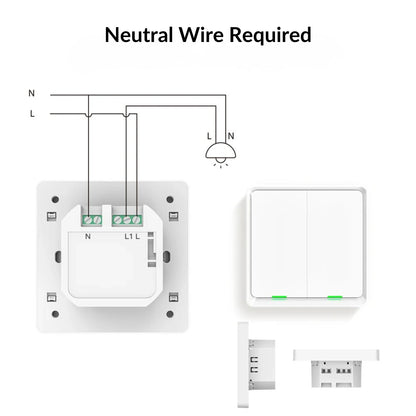 Neutral Wire Required

N

L

L N

N

L1 L