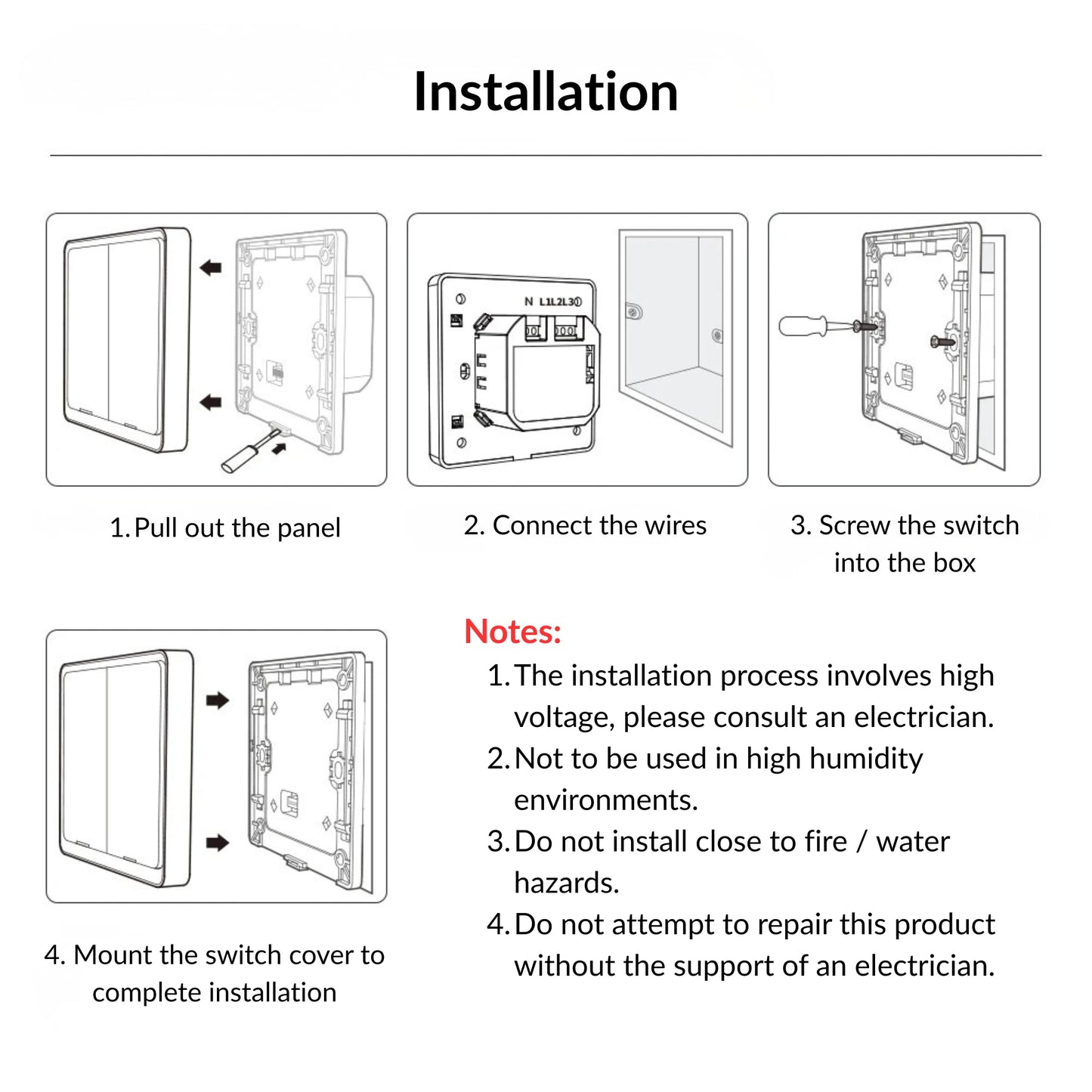 Installation

N L1L2L3

1. Pull out the panel

2. Connect the wires

3. Screw the switch into the box

4. Mount the switch cover to complete installation

Notes:

1. The installation process involves high voltage, please consult an electrician.

2. Not to be used in high humidity environments.

3. Do not install close to fire / water hazards.

4. Do not attempt to repair this product without the support of an electrician.