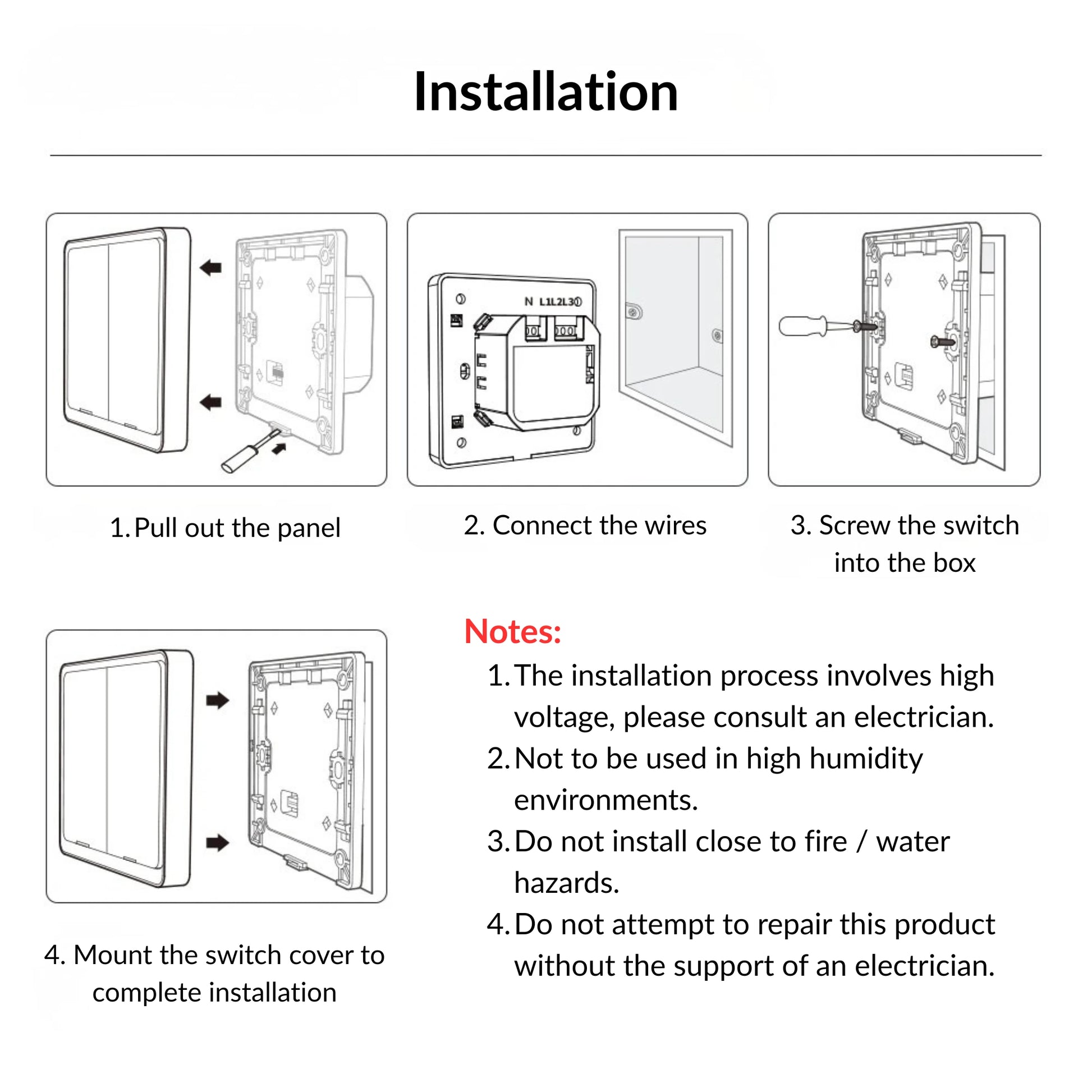 Installation

N L1L2L3

1. Pull out the panel

2. Connect the wires

3. Screw the switch into the box

4. Mount the switch cover to complete installation

Notes:

1. The installation process involves high voltage, please consult an electrician.
2. Not to be used in high humidity environments.
3. Do not install close to fire / water hazards.
4. Do not attempt to repair this product without the support of an electrician.